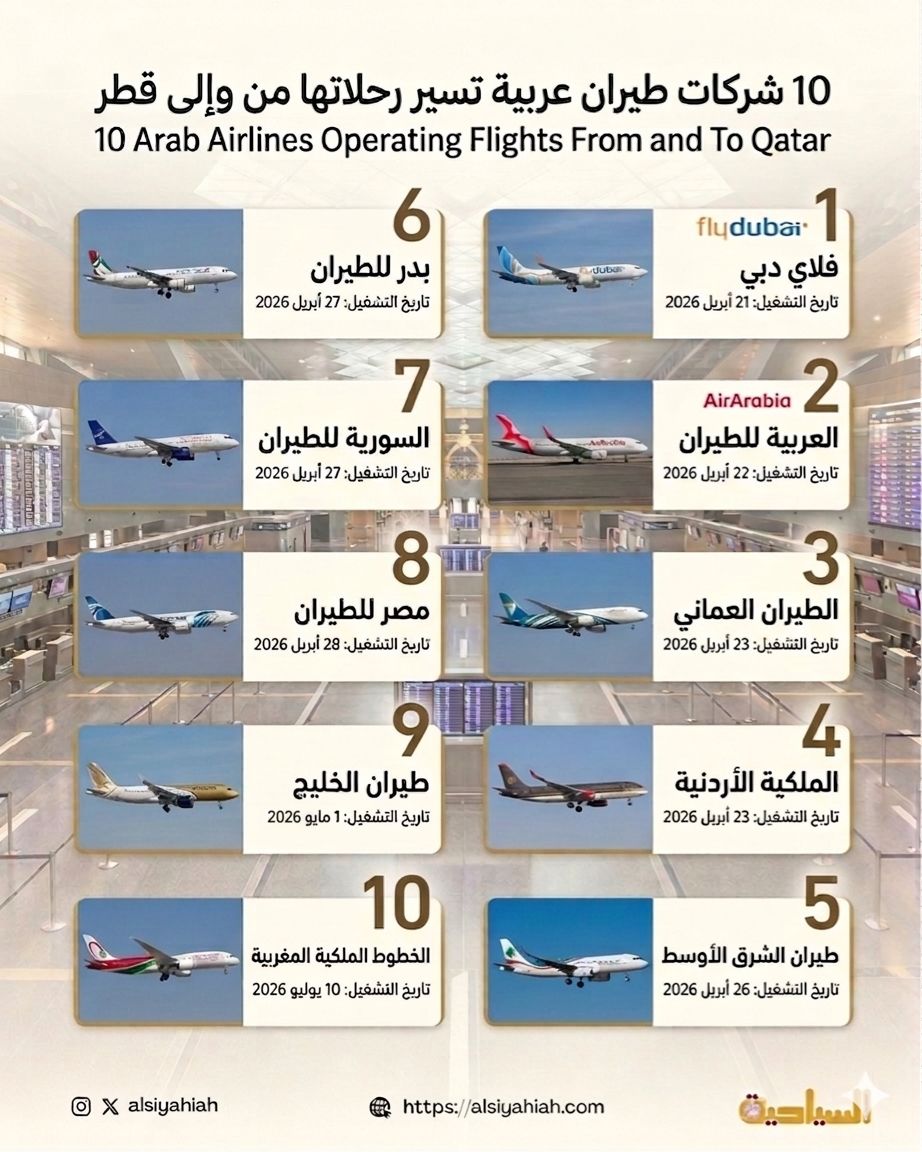 10 شركات طيران عربية تسير رحلاتها من وإلى قطر
10 Arab Airlines Operating Flights From and To Qatar

1
flydubai
فلاي دبي
تاريخ التشغيل: 21 أبريل 2026

2
AirArabia
العربية للطيران
تاريخ التشغيل: 22 أبريل 2026

3
الطيران العماني
تاريخ التشغيل: 23 أبريل 2026

4
الملكية الأردنية
تاريخ التشغيل: 23 أبريل 2026

5
طيران الشرق الأوسط
تاريخ التشغيل: 26 أبريل 2026

6
بدر للطيران
تاريخ التشغيل: 27 أبريل 2026

7
السورية للطيران
تاريخ التشغيل: 27 أبريل 2026

8
مصر للطيران
تاريخ التشغيل: 28 أبريل 2026

9
طيران الخليج
تاريخ التشغيل: 1 مايو 2026

10
الخطوط الملكية المغربية
تاريخ التشغيل: 10 يوليو 2026

alsiyahiah
https://alsiyahiah.com
السياحية